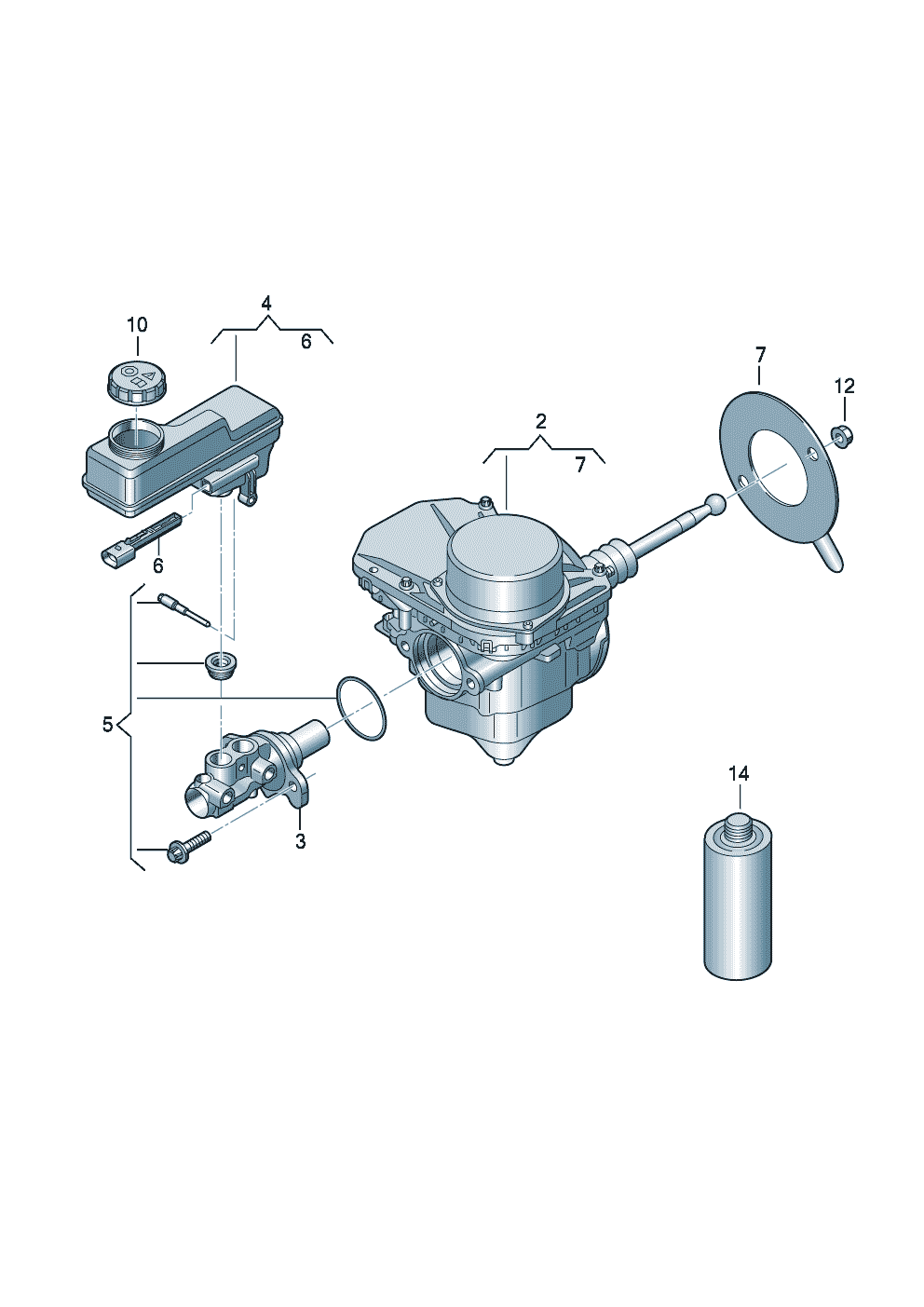 4
10
6
7
12
2
7
6
5
3
14