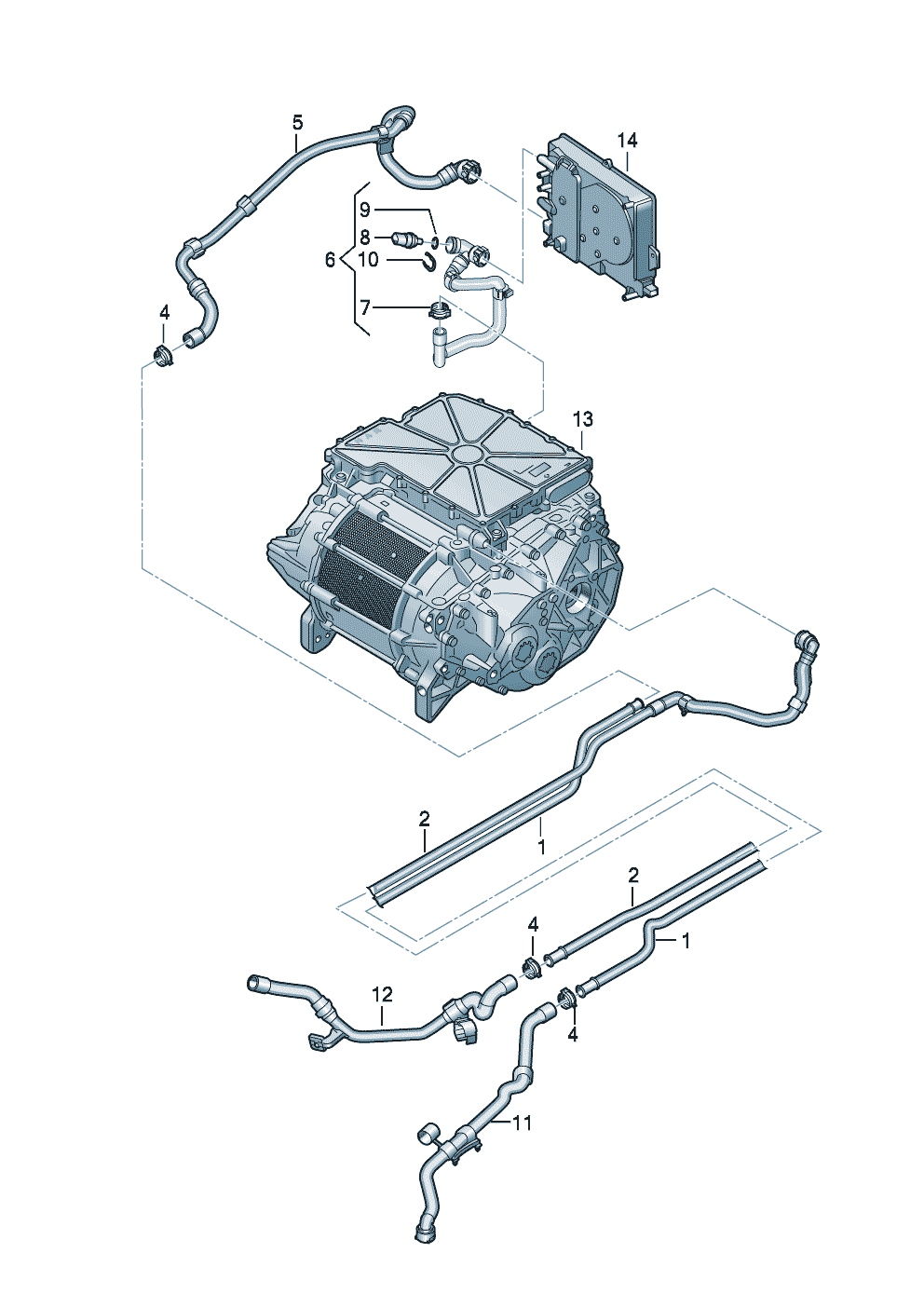 5
14
9
8
6
10
7
4
13
2
1
2
4
1
12
4
11