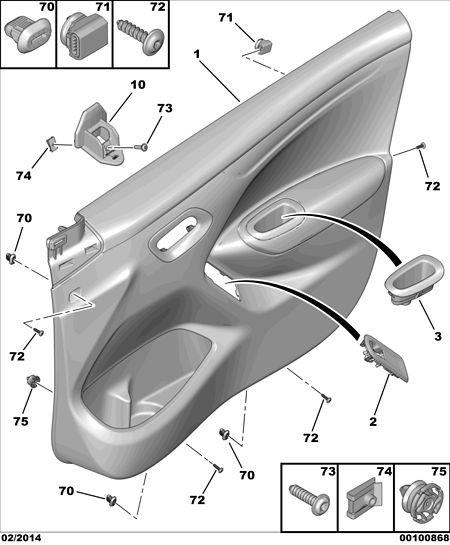 70
71
72
71
1
10
73
74
72
70
3
72
75
2
72
70
72
70
73
74
75
02/2014
00100868