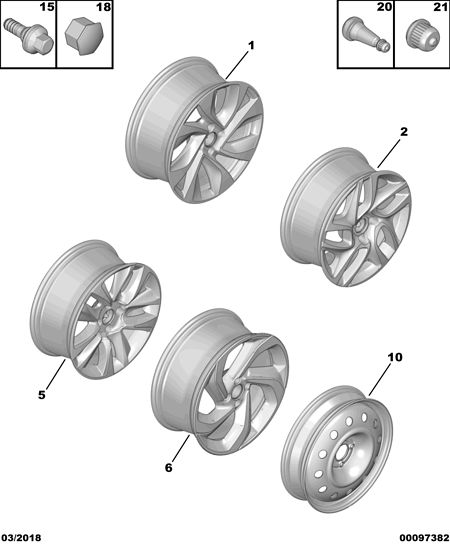 15
18
20
21
1
2
5
6
10
03/2018
00097382