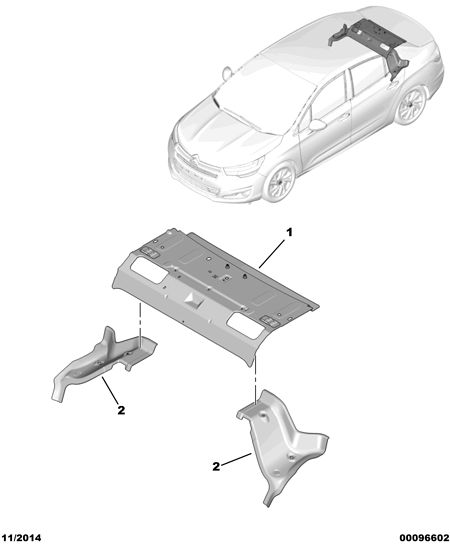 1

2

2

11/2014

00096602