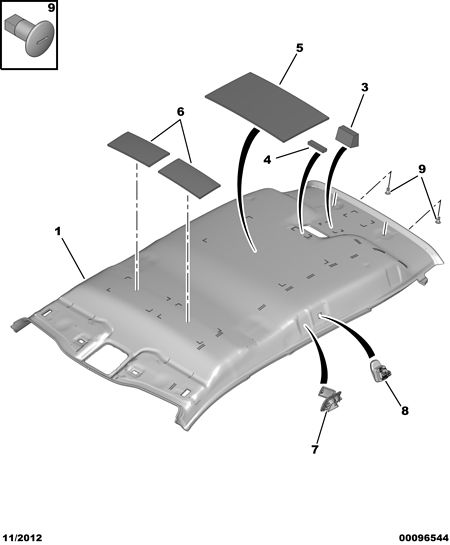 9

5

3

6

4

9

1

8

7

11/2012

00096544