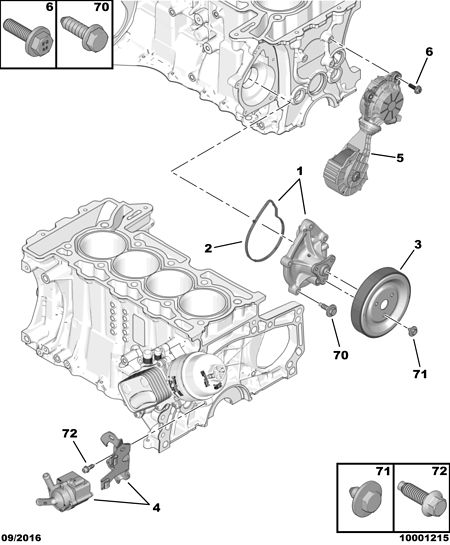 6
70
6
5
1
2
3
70
71
72
4
71
72
09/2016
10001215