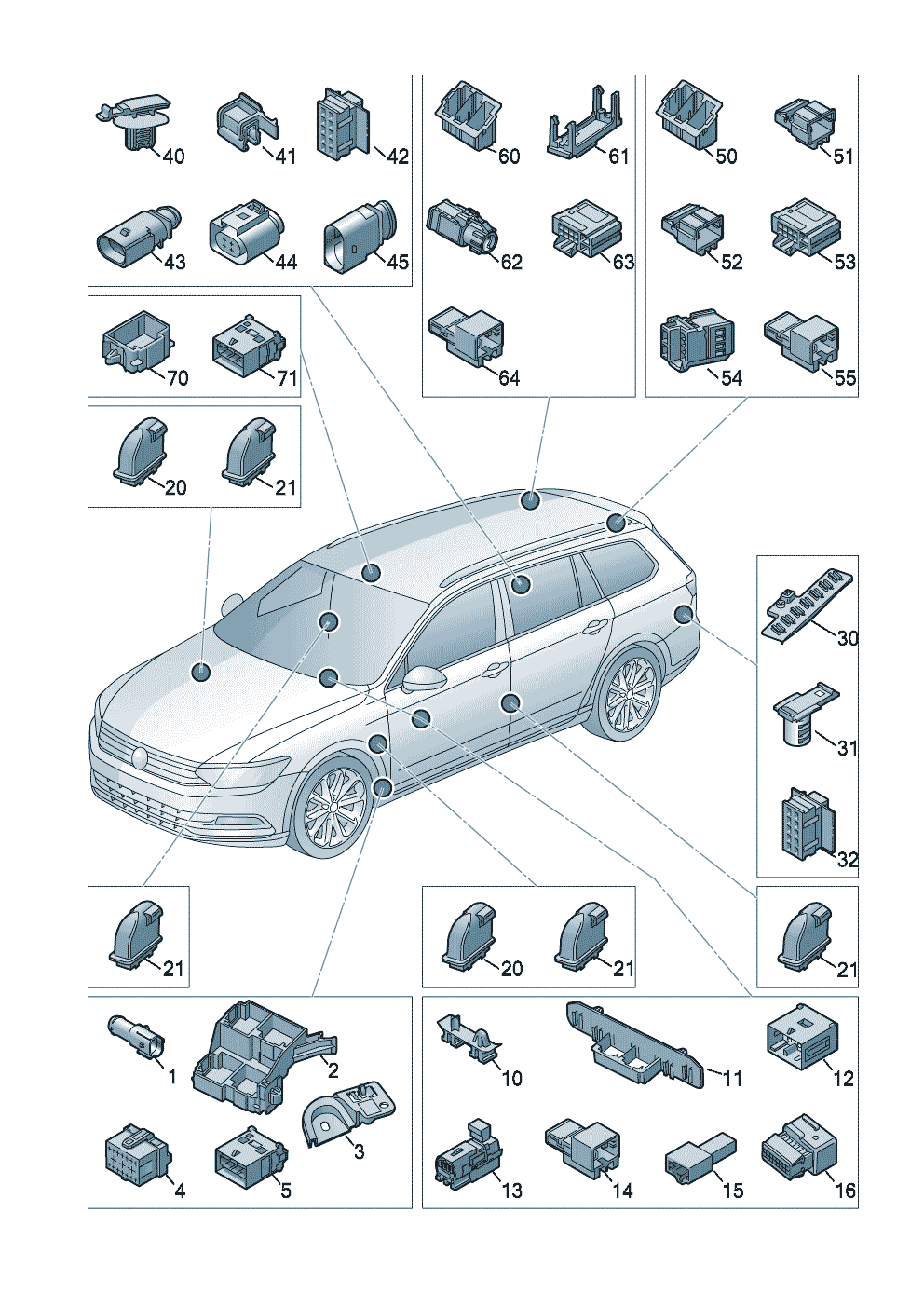 40
41
42
43
44
45

60
61
62
63
64

50
51
52
53
54
55

70
71

20
21

30
31
32

21

20
21

21

1
2
3
4
5

10
11
12
13
14
15
16