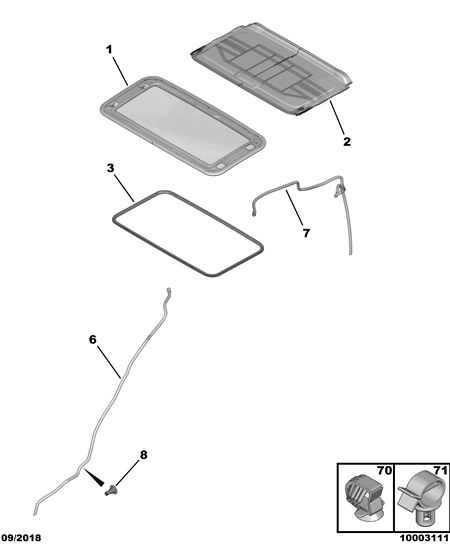 1
2
3
7
6
8
70
71
09/2018
10003111