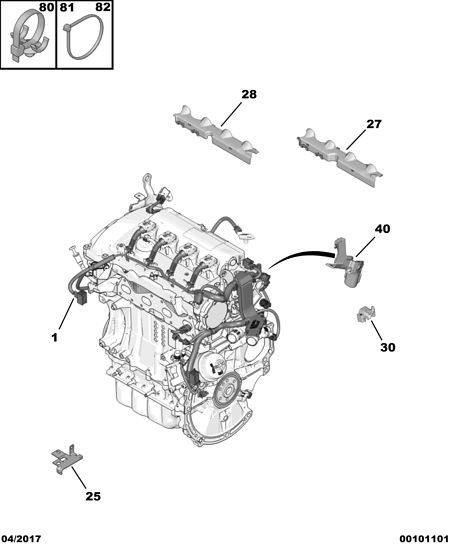 80 81 82

28

27

40

1

30

25

04/2017

00101101