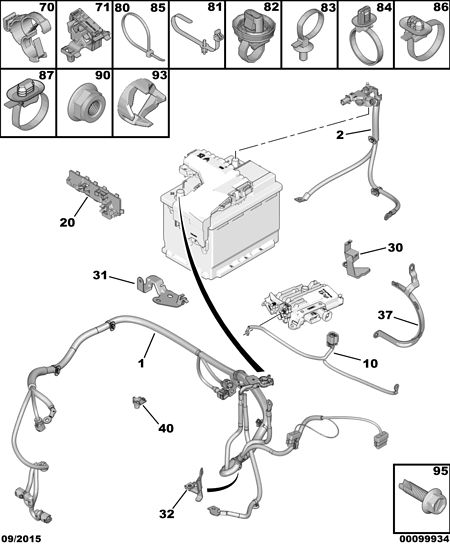 70
71
80 85
81
82
83
84
86
87
90
93
2
20
30
31
37
1
10
40
32
95
09/2015
00099934