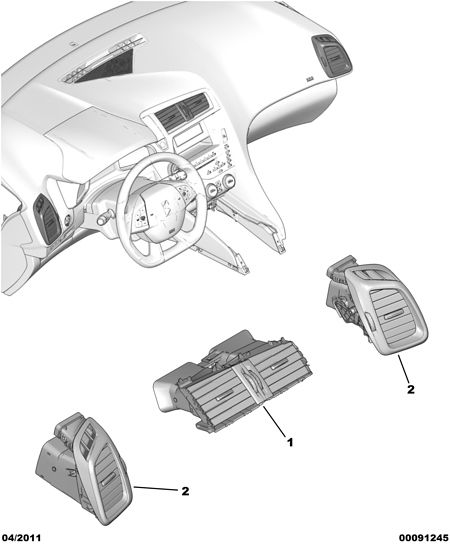 2

1

2

04/2011

00091245