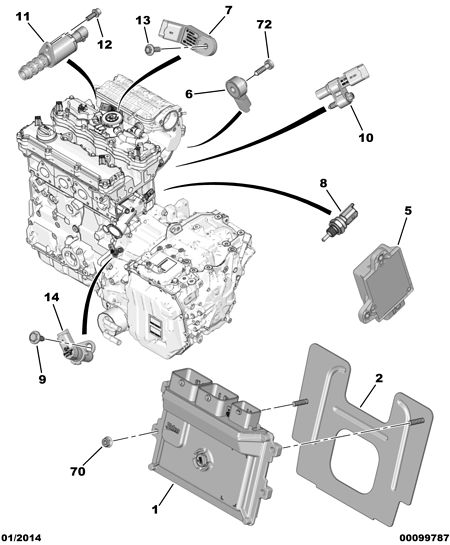 11
12
13
7
72
6
10
8
5
14
9
2
70
1
01/2014
00099787