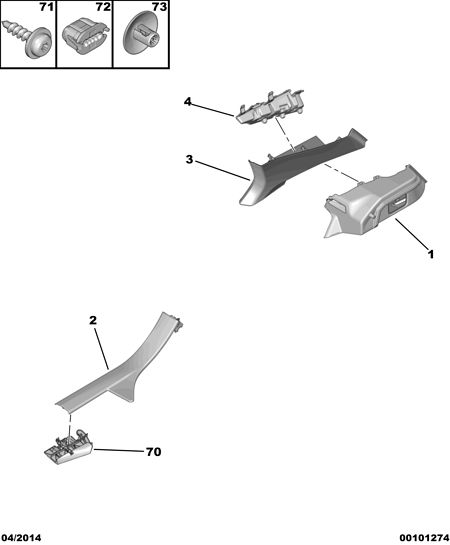 71
72
73
4
3
1
2
70
04/2014
00101274