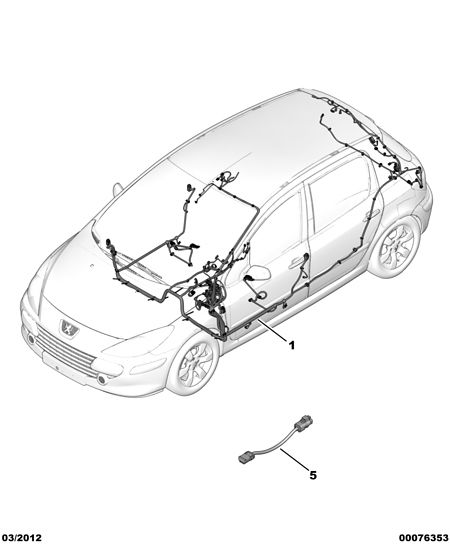 1

5

03/2012

00076353