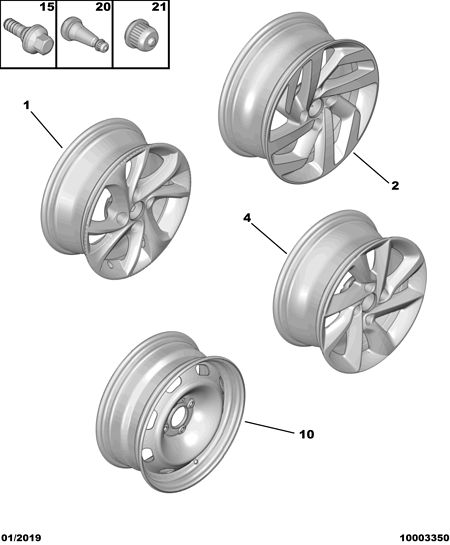 15
20
21
1
2
4
10
01/2019
10003350