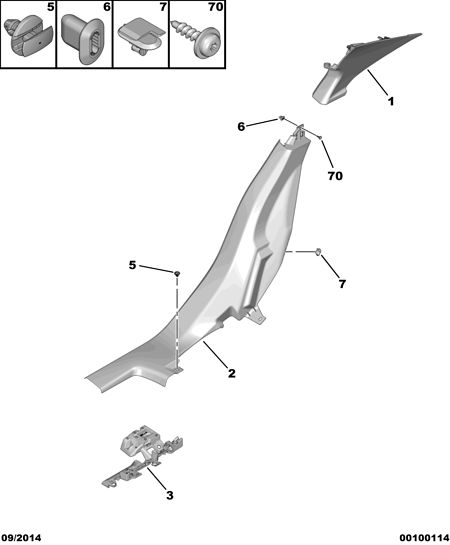 5
6
7
70

1
6
70
5
7
2
3

09/2014
00100114