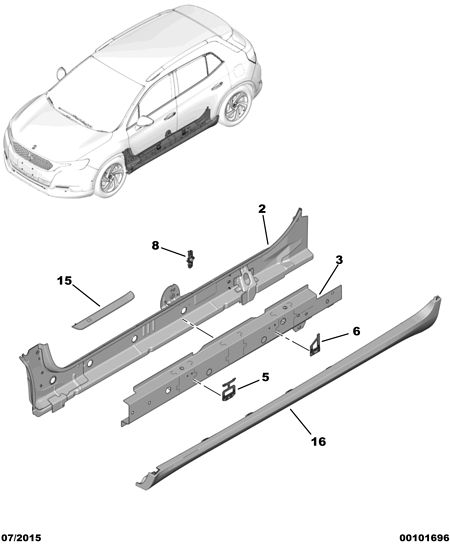 2

8

3

15

6

5

16

07/2015

00101696