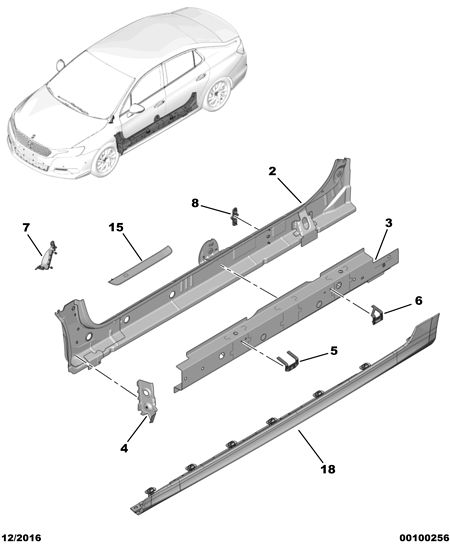 2
8
7
15
3
6
5
4
18
12/2016
00100256