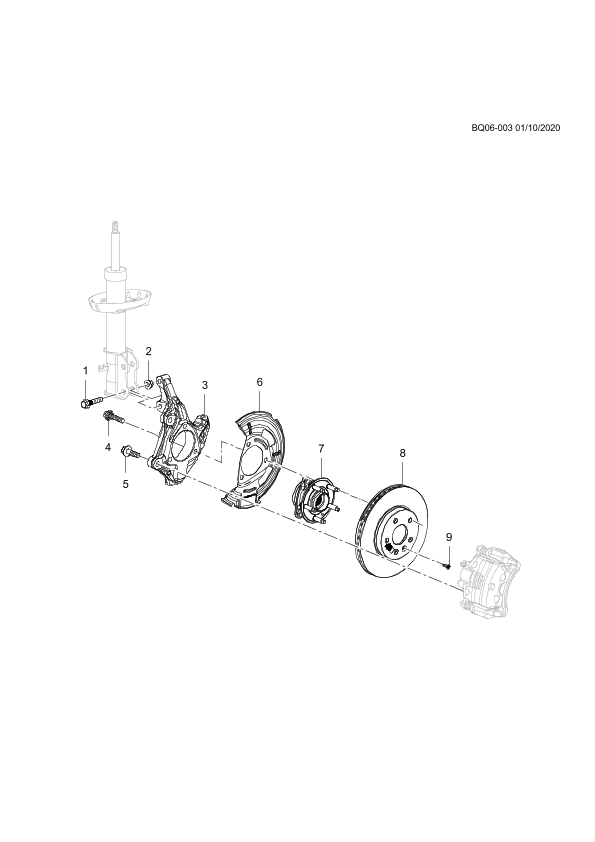 BQ06-003 01/10/2020

1
2
3
4
5
6
7
8
9