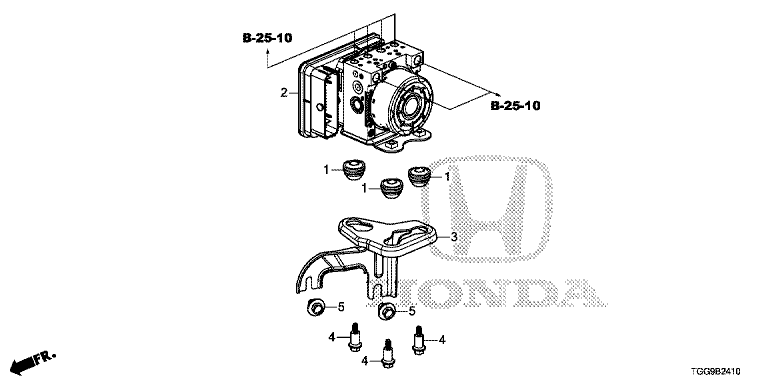 B-25-10

2

B-25-10

1

1

1

3

HONDA

5

5

4

4

4

FR.

TGG9B2410