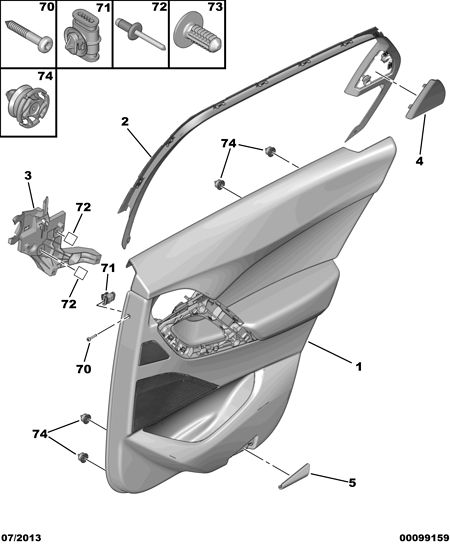 70
71
72
73
74
2
74
4
3
72
71
72
70
1
74
5
07/2013
00099159