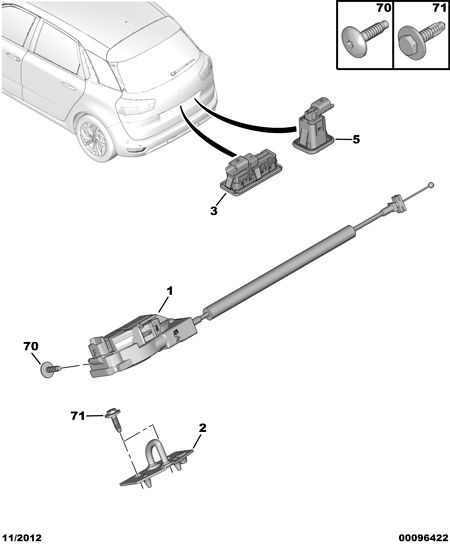 70
71
5
3
1
70
71
2
11/2012
00096422