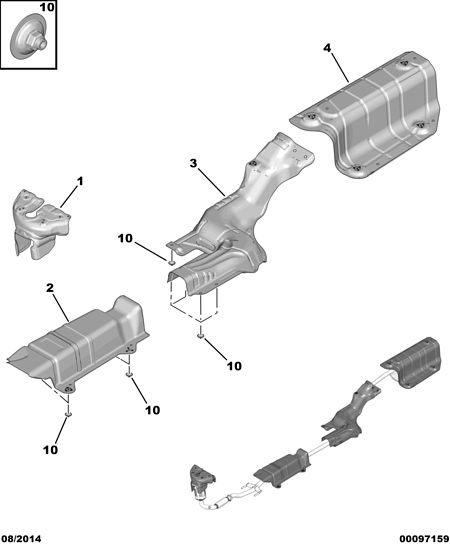 10

4

3

1

10

2

10

10

10

08/2014

00097159