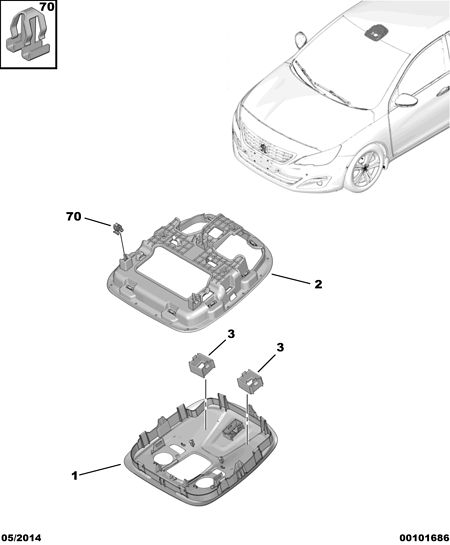 70

70

2

3

3

1

05/2014

00101686