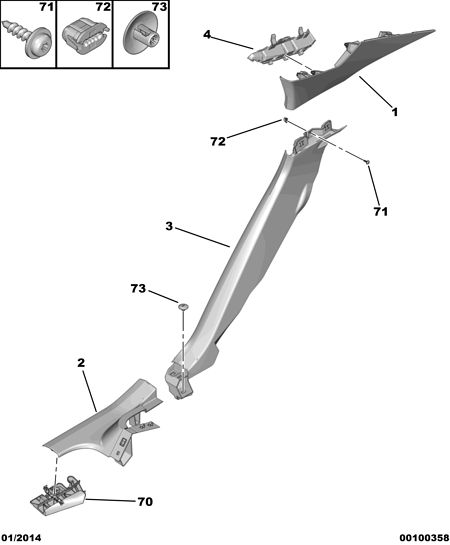 71
72
73
4
1
72
71
3
73
2
70
01/2014
00100358