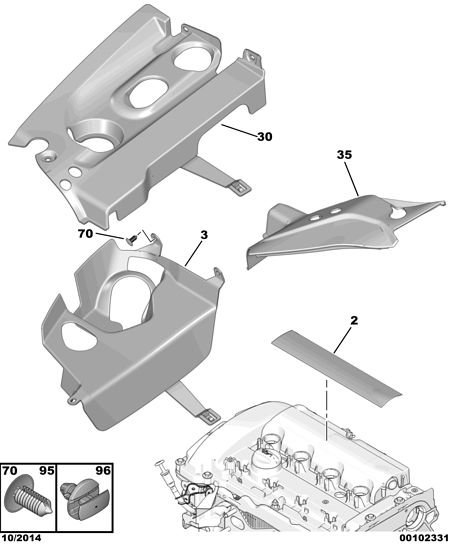 30
35
70
3
2
70 95
96
10/2014
00102331