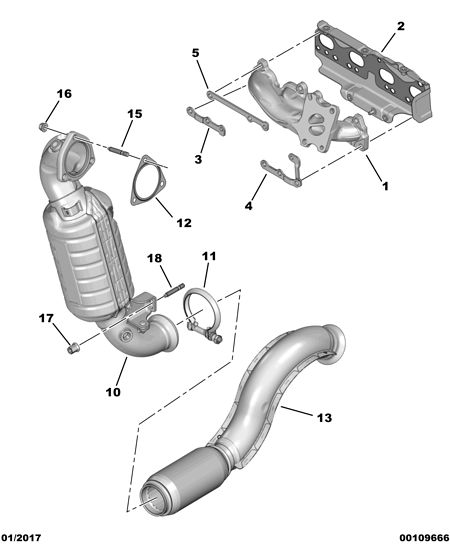 2
5
16
15
3
1
4
12
18
11
17
10
13
01/2017
00109666