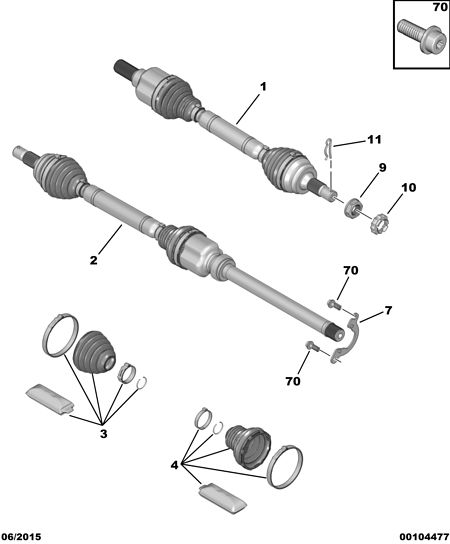 70

1

11

9

10

2

70

7

70

3

4

06/2015

00104477