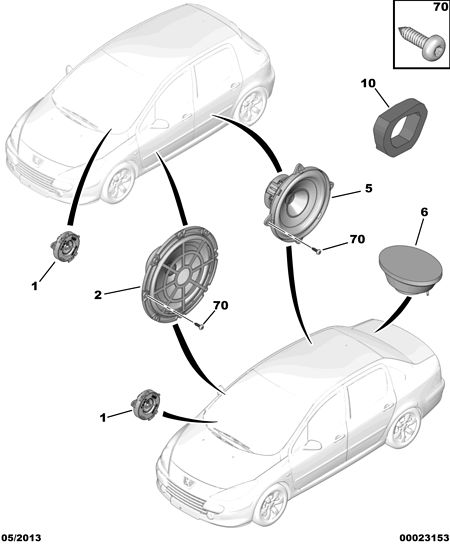 70

10

5

6

70

1

2

70

1

05/2013

00023153