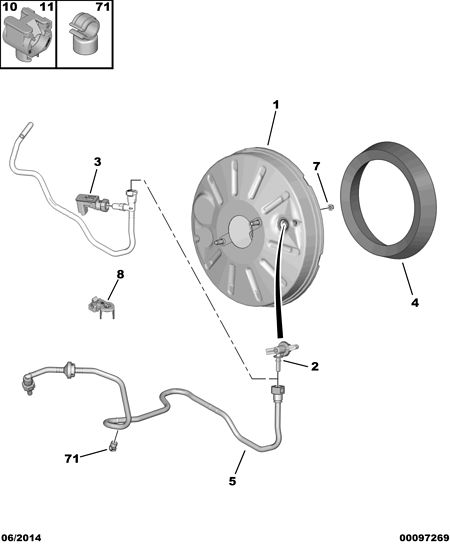 10 11
71

1
3
7
8
4
2
71
5

06/2014
00097269