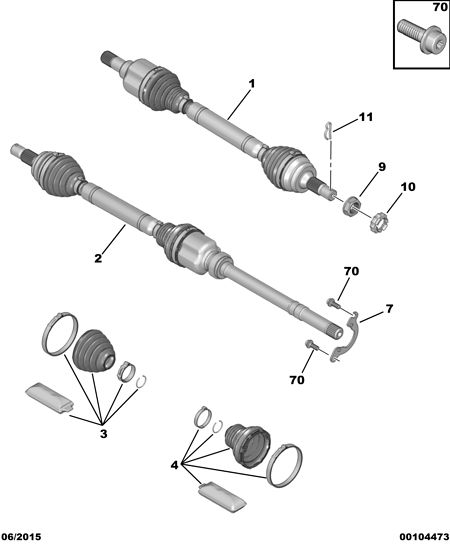 70

1

11

9

10

2

70

7

70

3

4

06/2015

00104473