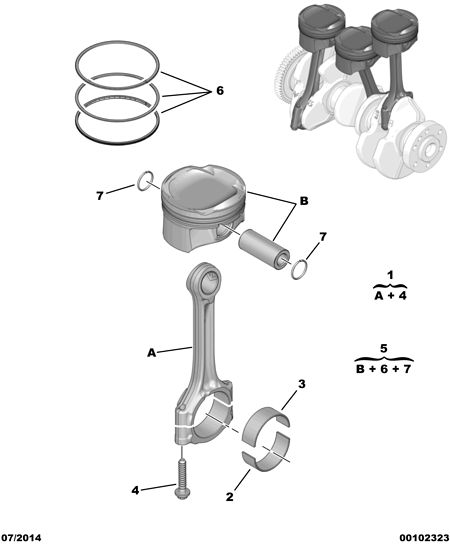 6

7

B

7

1
A + 4

A

5
B + 6 + 7

3

4

2

07/2014

00102323