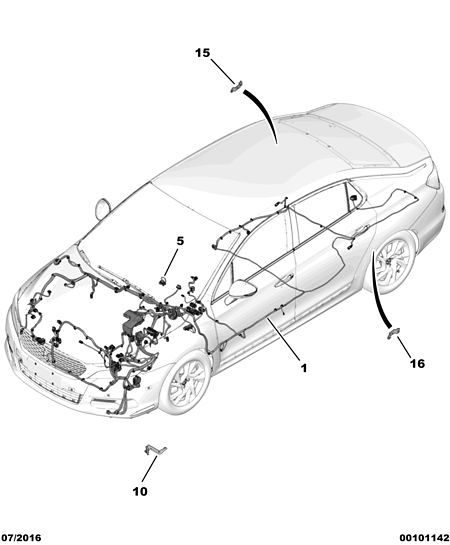 15

5

1

16

10

07/2016

00101142