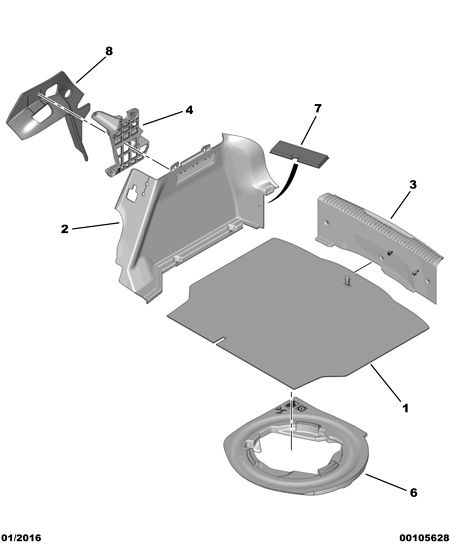 8
4
7
3
2
1
6
01/2016
00105628