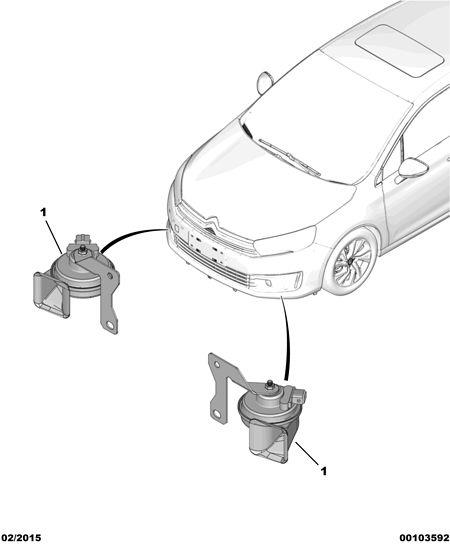 1

1

02/2015

00103592