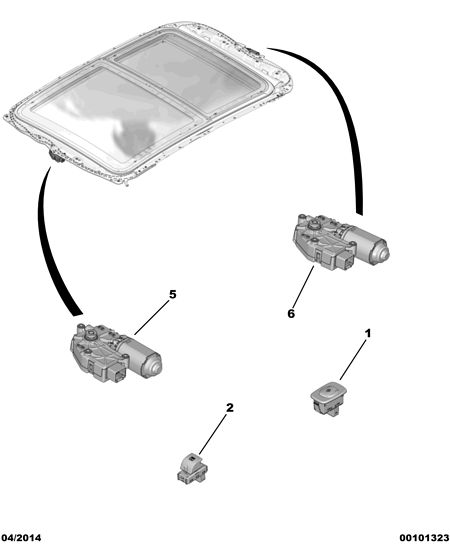 5

6

1

2

04/2014

00101323