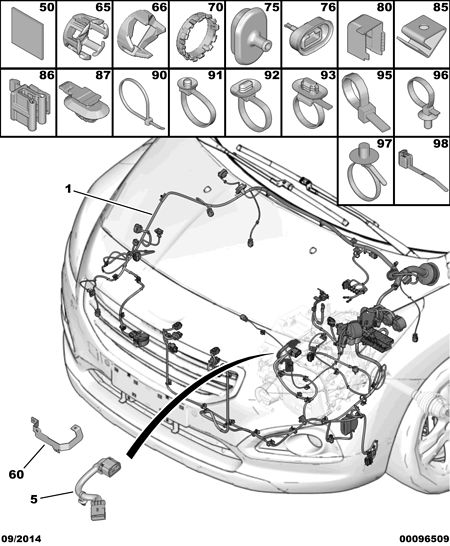 50
65
66
70
75
76
80
85
86
87
90
91
92
93
95
96
97
98
1
60
5
09/2014
00096509