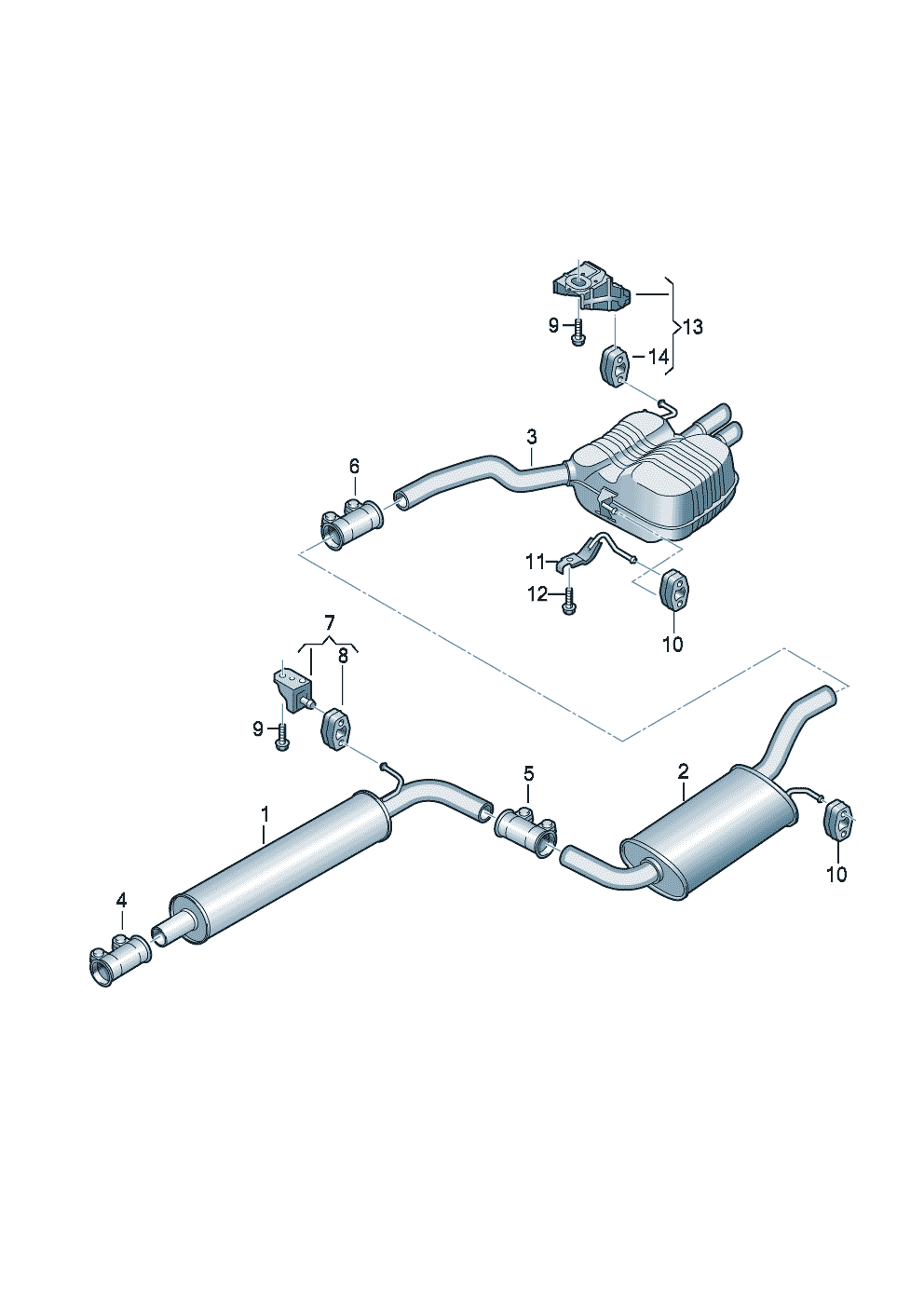 9
13
14
3
6
11
12
10
7
8
9
5
2
1
10
4