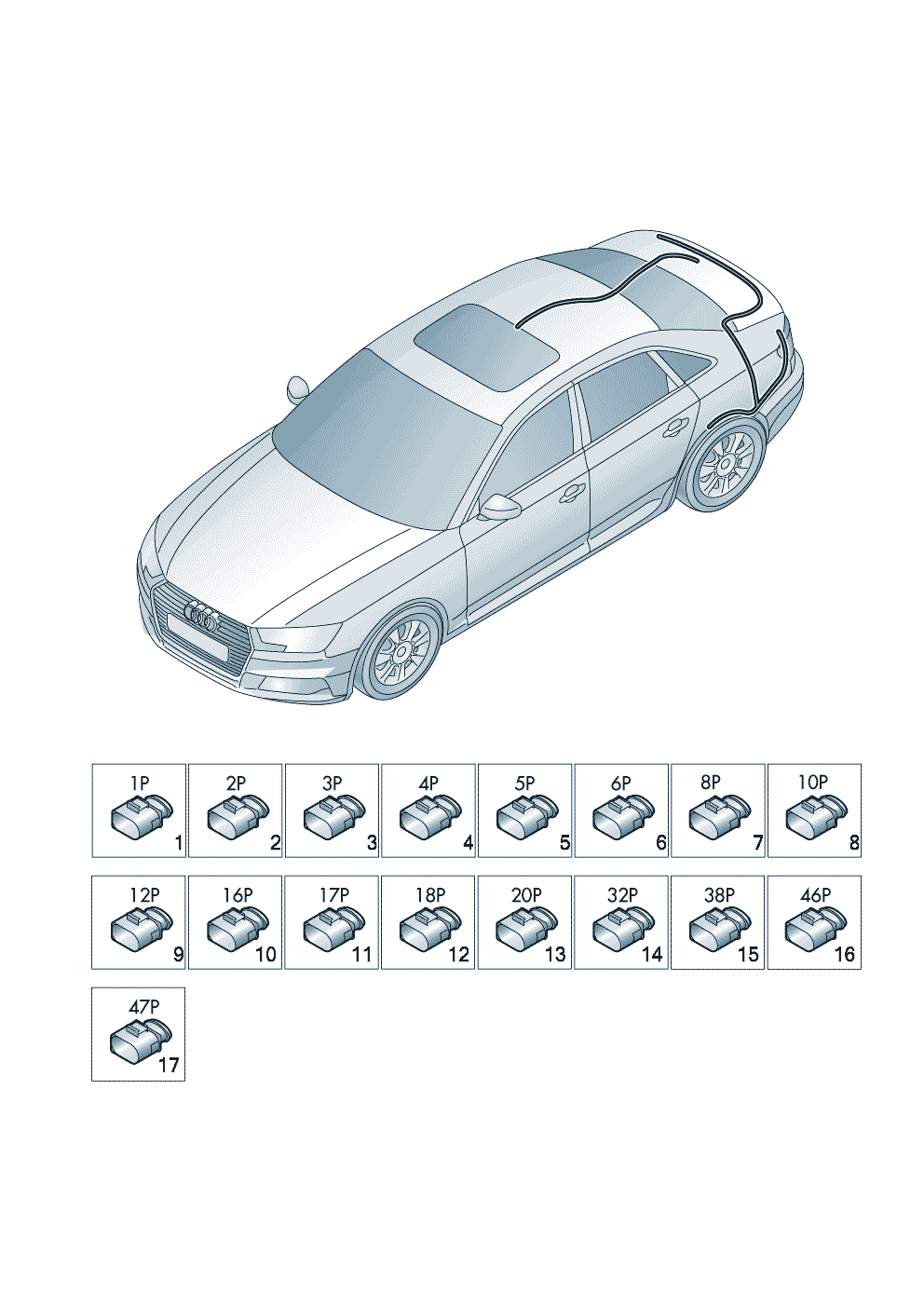 1P 1

2P 2

3P 3

4P 4

5P 5

6P 6

8P 7

10P 8

12P 9

16P 10

17P 11

18P 12

20P 13

32P 14

38P 15

46P 16

47P 17