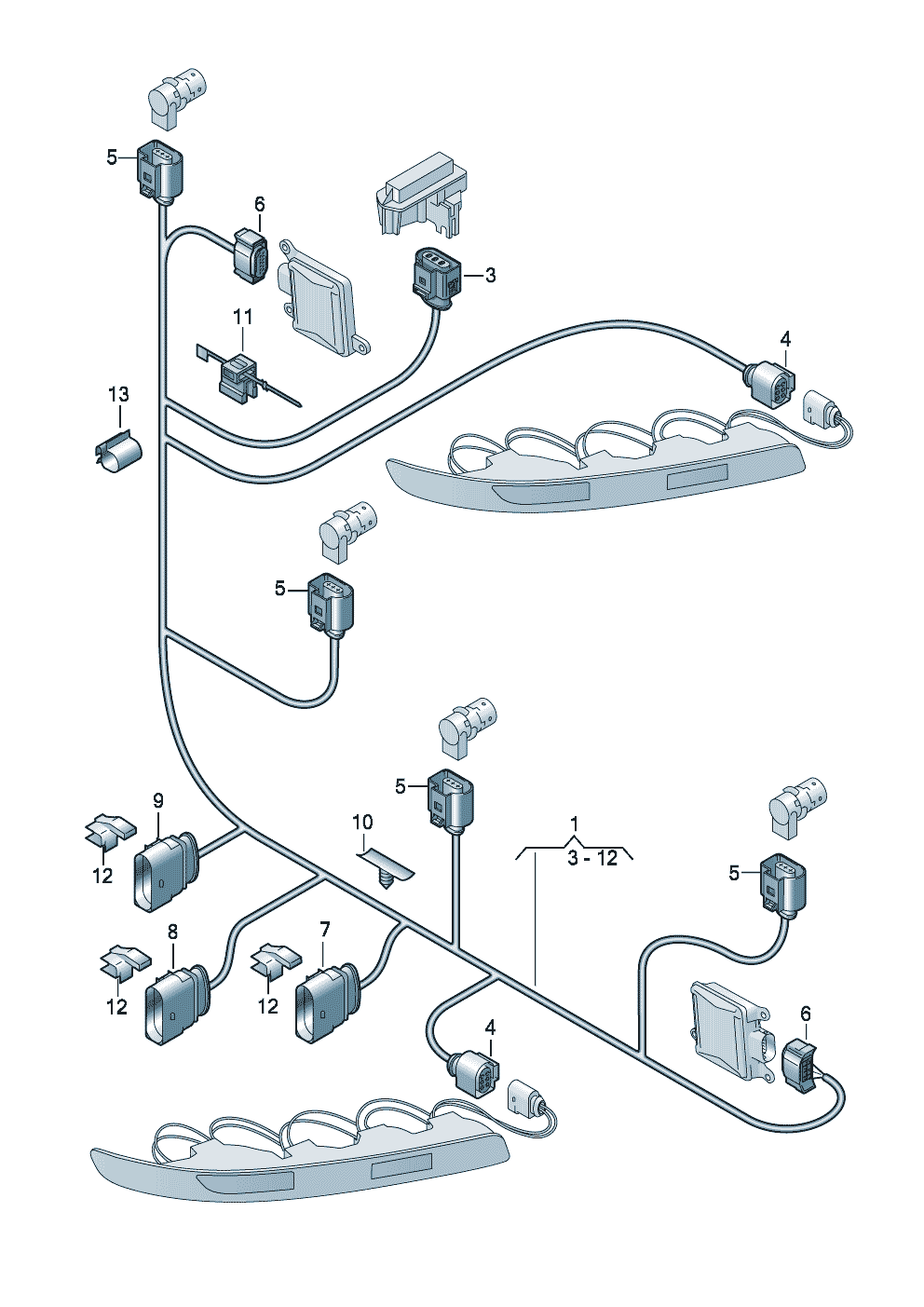 5
6
3
11
4
13
5
5
9
10
1
3 - 12
12
5
8
7
12
12
4
6