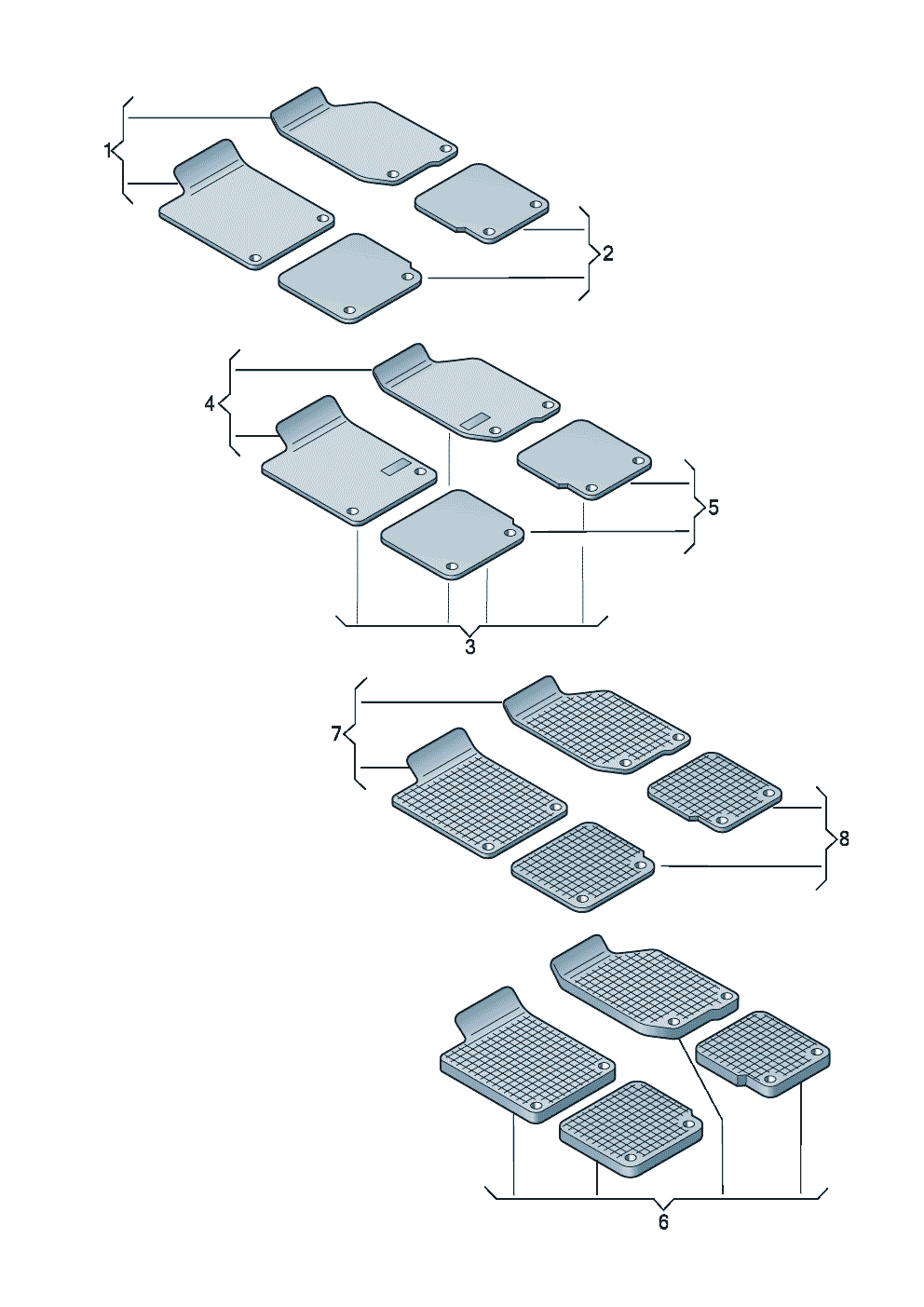 1
2
4
5
3
7
8
6