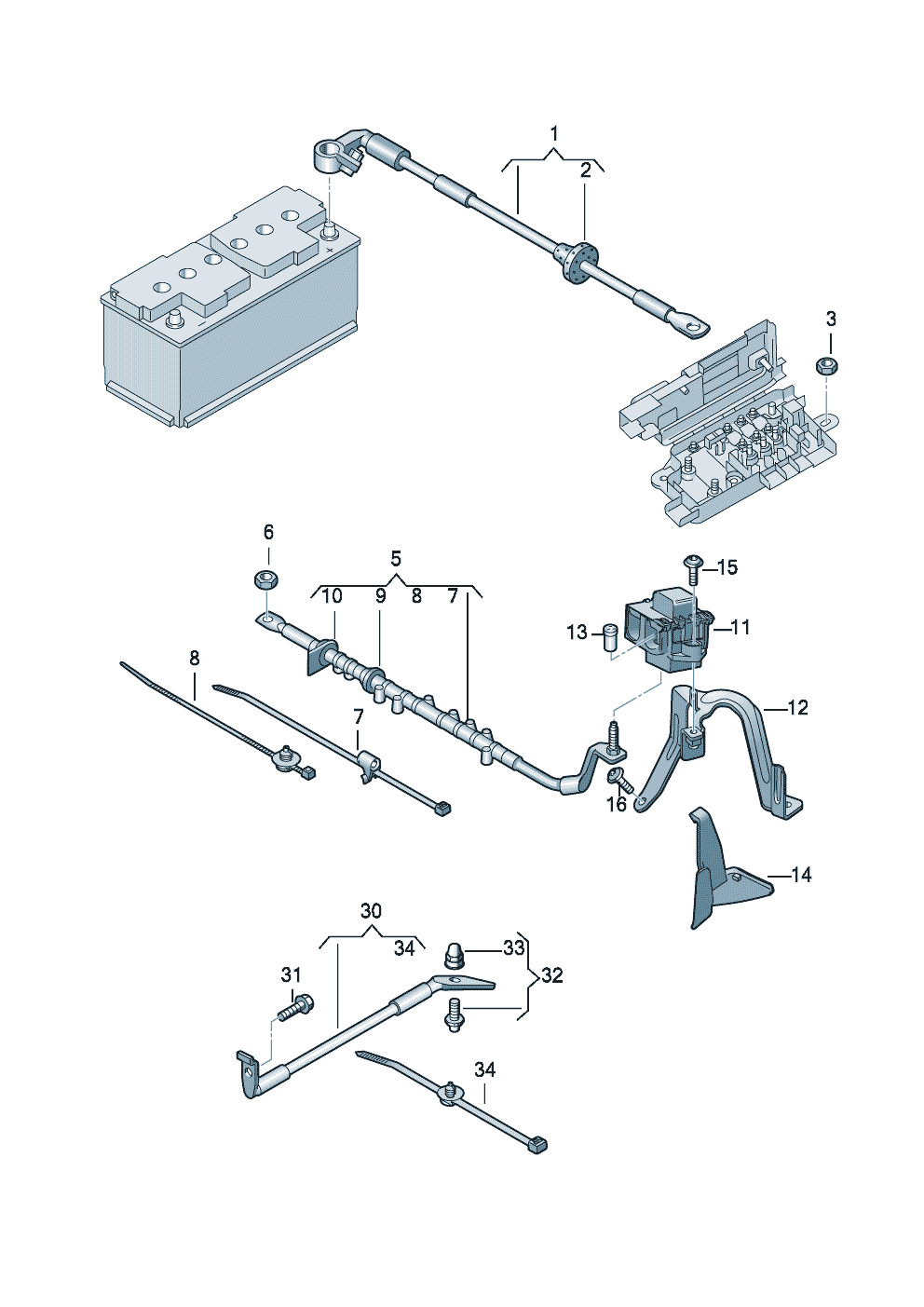 1
2
3
6
5
10 9 8 7
15
13
11
8
7
12
16
14
30
34
33
32
31
34