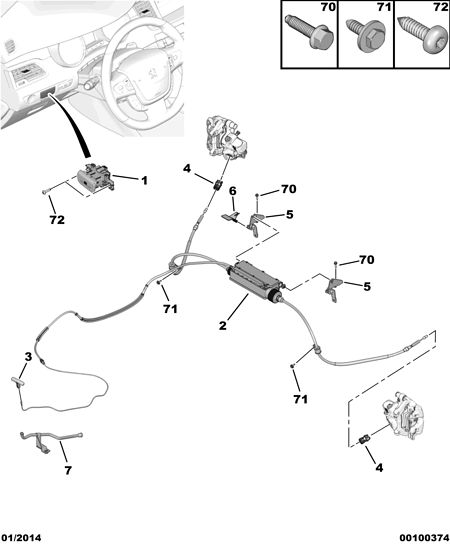 70
71
72

1
72
4
6
70
5
70
5
71
2
3
71
7
4

01/2014
00100374