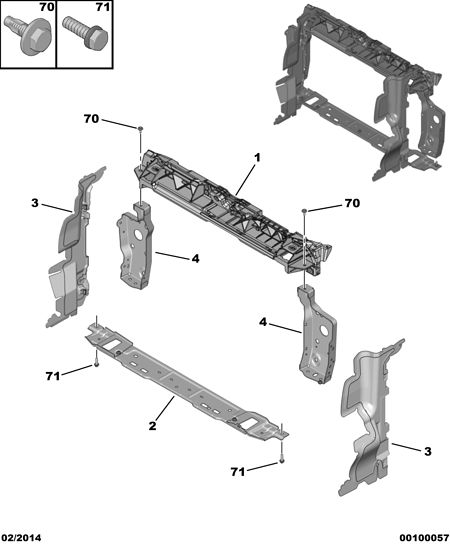 70
71
70
1
3
70
4
4
71
2
3
71
02/2014
00100057