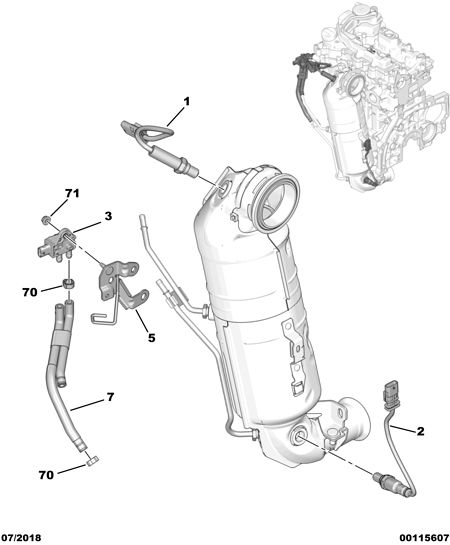 1
71
3
70
5
7
2
70
07/2018
00115607