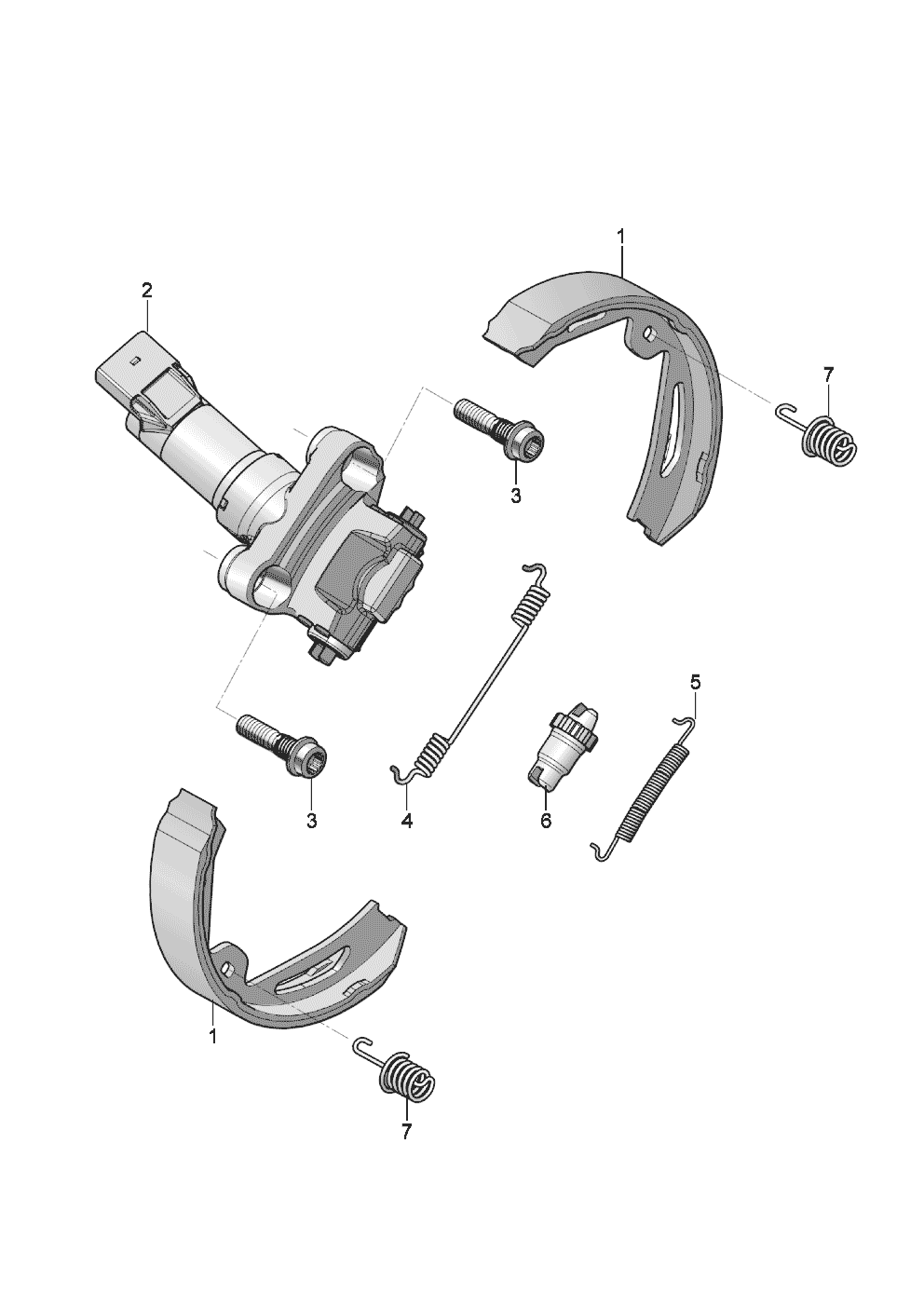 1
2
7
3
5
3
4
6
1
7