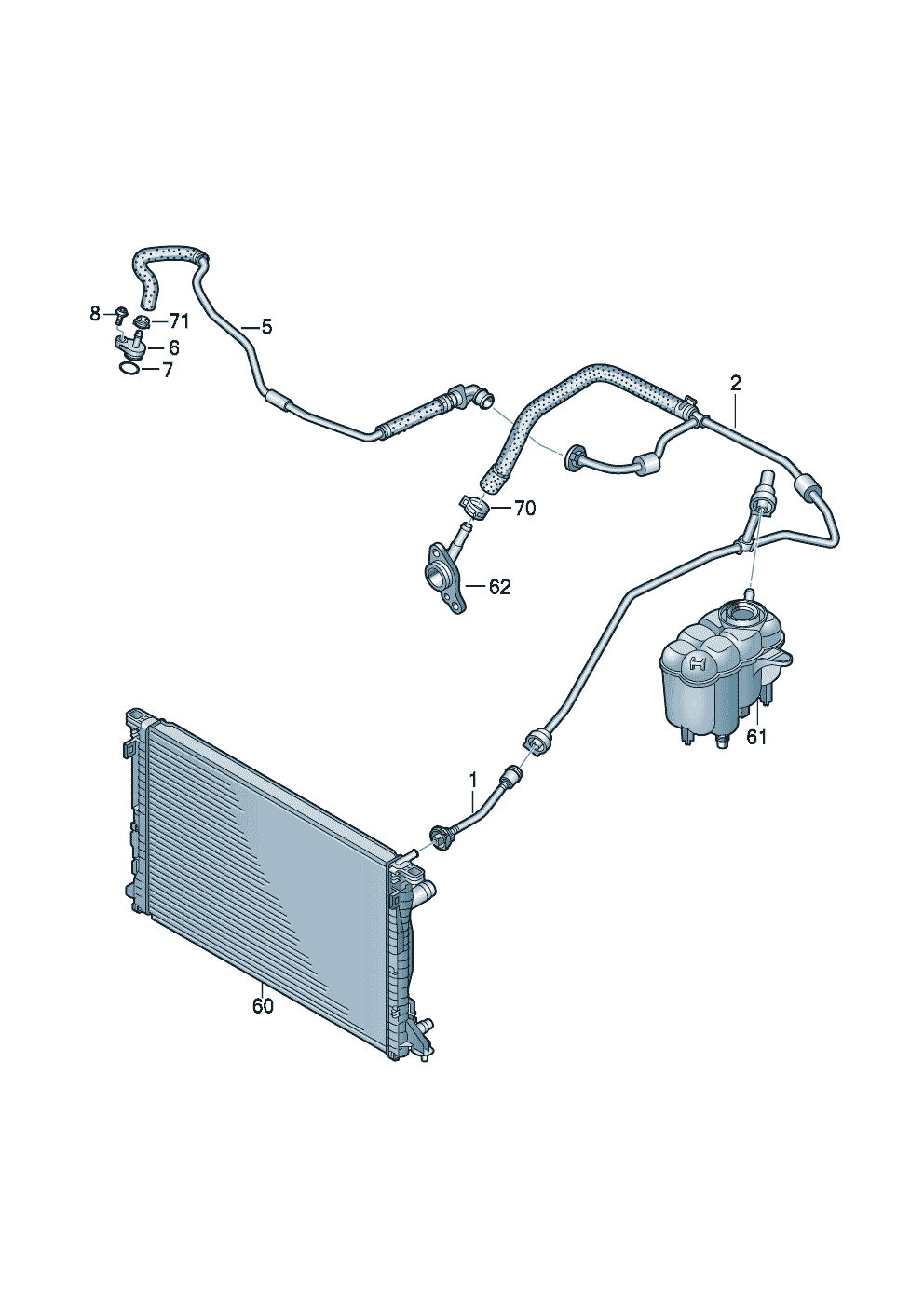 8
71
5
6
7
2
70
62
61
1
60