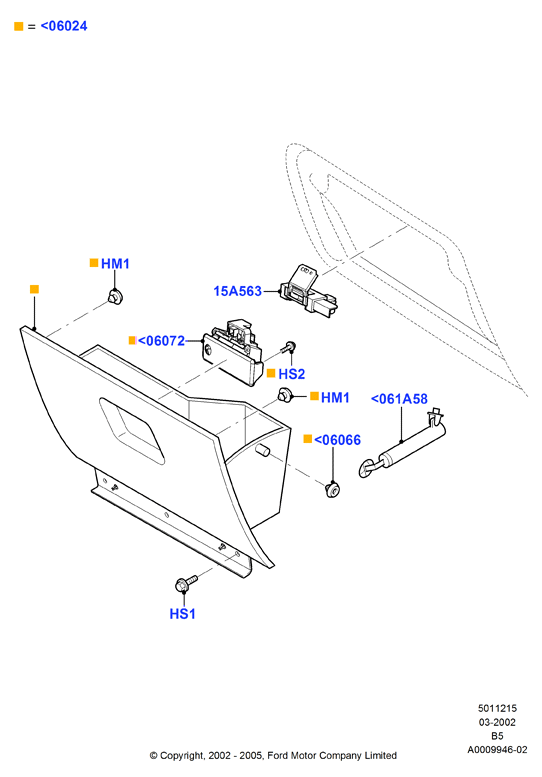 ■ = <06024

■ HM1

■

15A563

■ <06072

■ HS2

■ HM1

<061A58

■ <06066

HS1

5011215
03-2002
B5
A0009946-02

© Copyright, 2002 - 2005, Ford Motor Company Limited