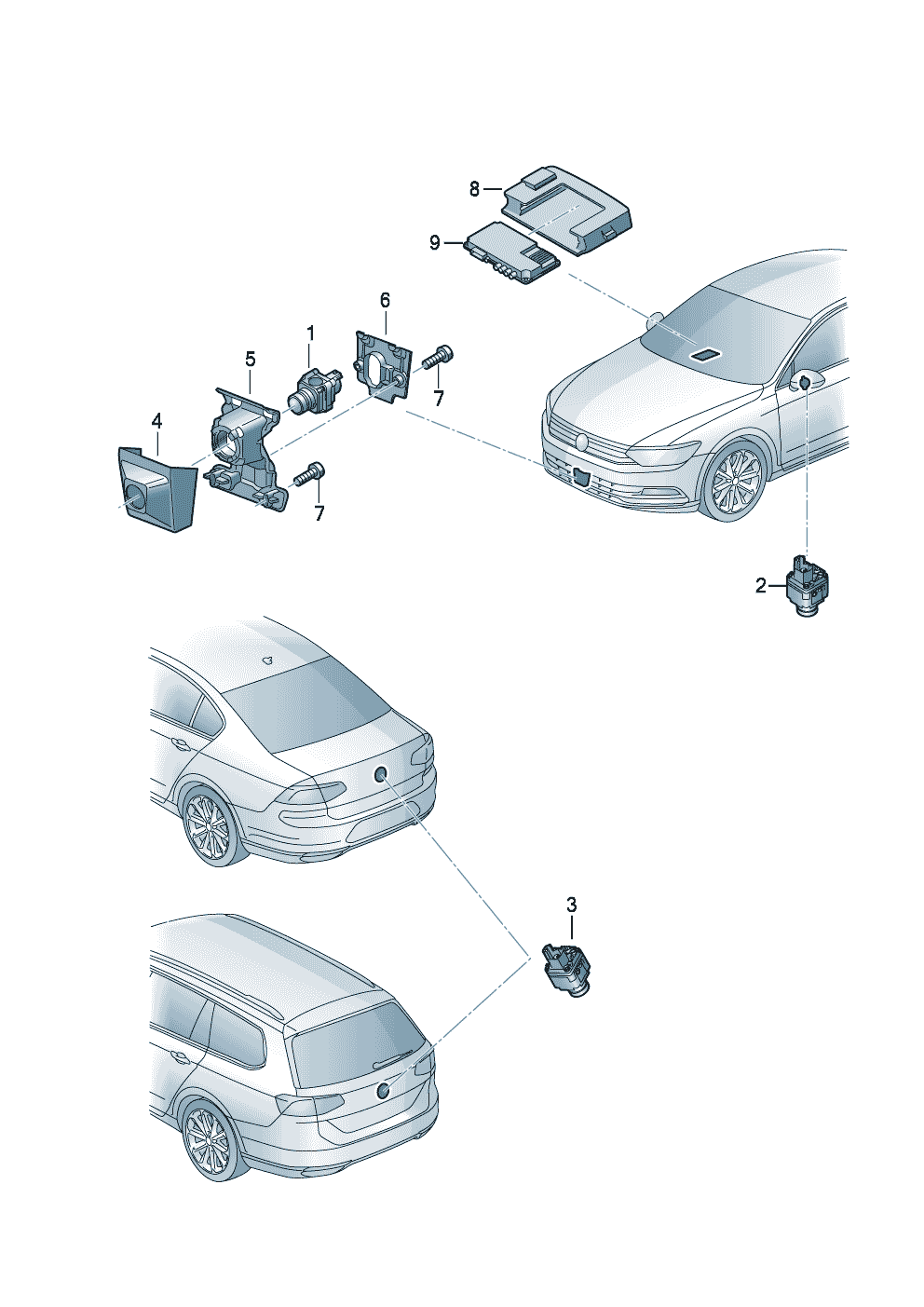 8
9
6
1
5
7
4
7
2
3